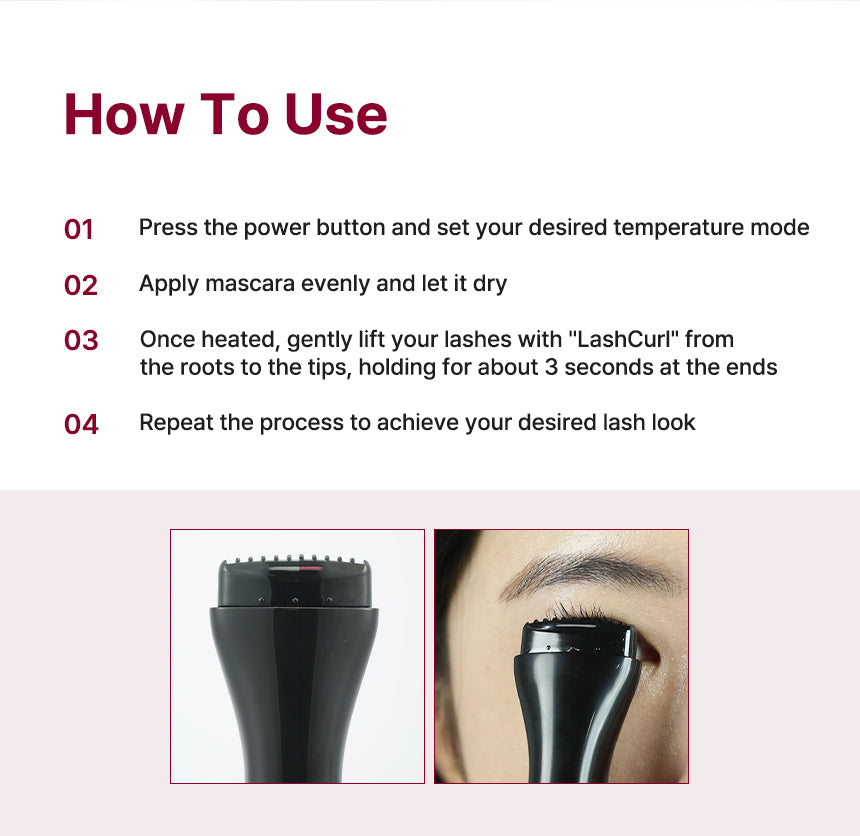 How To Use

01 Press the power button and set your desired temperature mode

02 Apply mascara evenly and let it dry

03 Once heated, gently lift your lashes with "LashCurl" from the roots to the tips, holding for about 3 seconds at the ends

04 Repeat the process to achieve your desired lash look