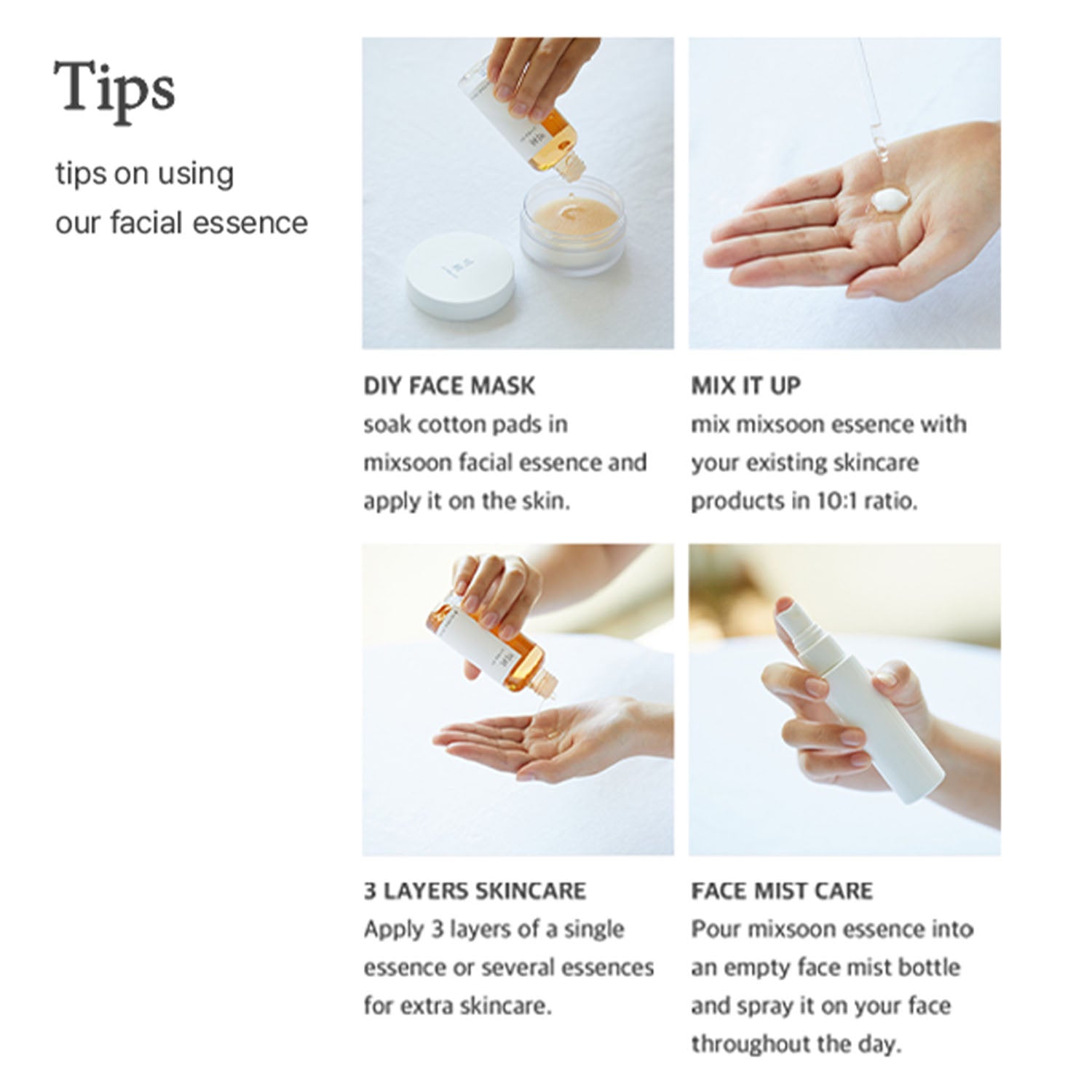 Tips

tips on using our facial essence

DIY FACE MASK
soak cotton pads in mixsoon facial essence and apply it on the skin.

MIX IT UP
mix mixsoon essence with your existing skincare products in 10:1 ratio.

3 LAYERS SKINCARE
Apply 3 layers of a single essence or several essences for extra skincare.

FACE MIST CARE
Pour mixsoon essence into an empty face mist bottle and spray it on your face throughout the day.